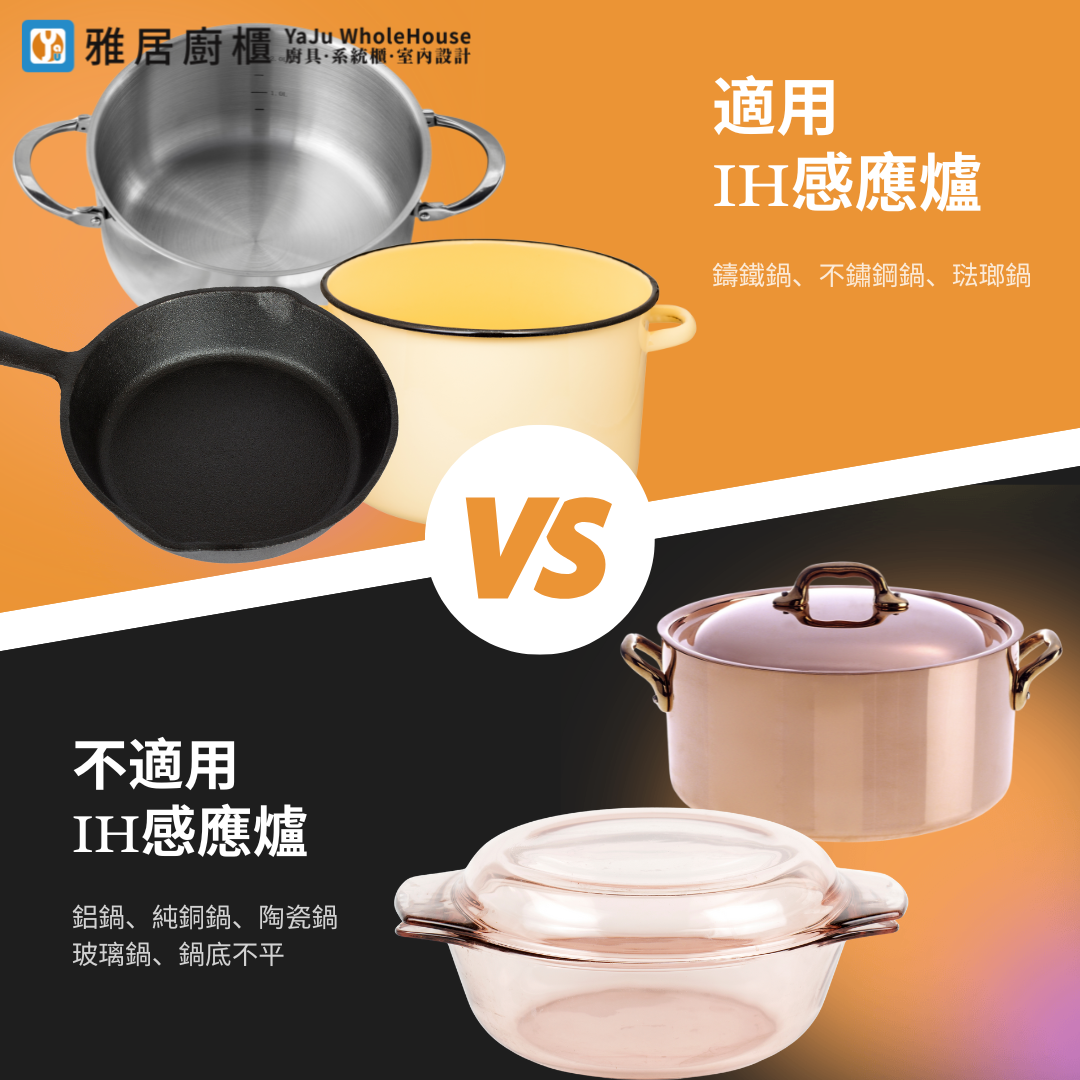 雅居廚櫃 YaJu WholeHouse
®廚具·系統櫃·室內設計

適用
IH感應爐

鑄鐵鍋、不鏽鋼鍋、琺瑯鍋

VS

不適用
IH感應爐

鋁鍋、純銅鍋、陶瓷鍋
玻璃鍋、鍋底不平