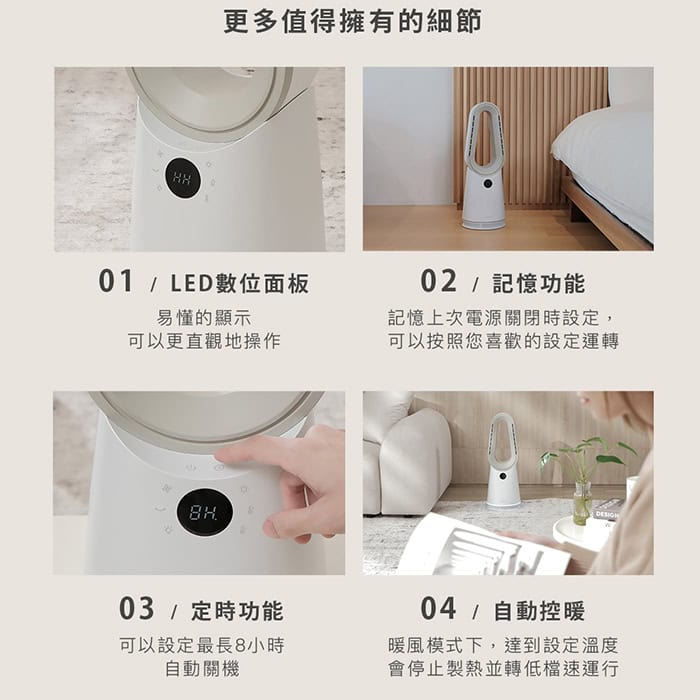 更多值得擁有的細節

HH

01 / LED數位面板

易懂的顯示
可以更直觀地操作

02 / 記憶功能

記憶上次電源關閉時設定，
可以按照您喜歡的設定運轉

8H.

DESIGN

03 / 定時功能

可以設定最長8小時
自動關機

04 / 自動控暖

暖風模式下，達到設定溫度
會停止製熱並轉低檔速運行